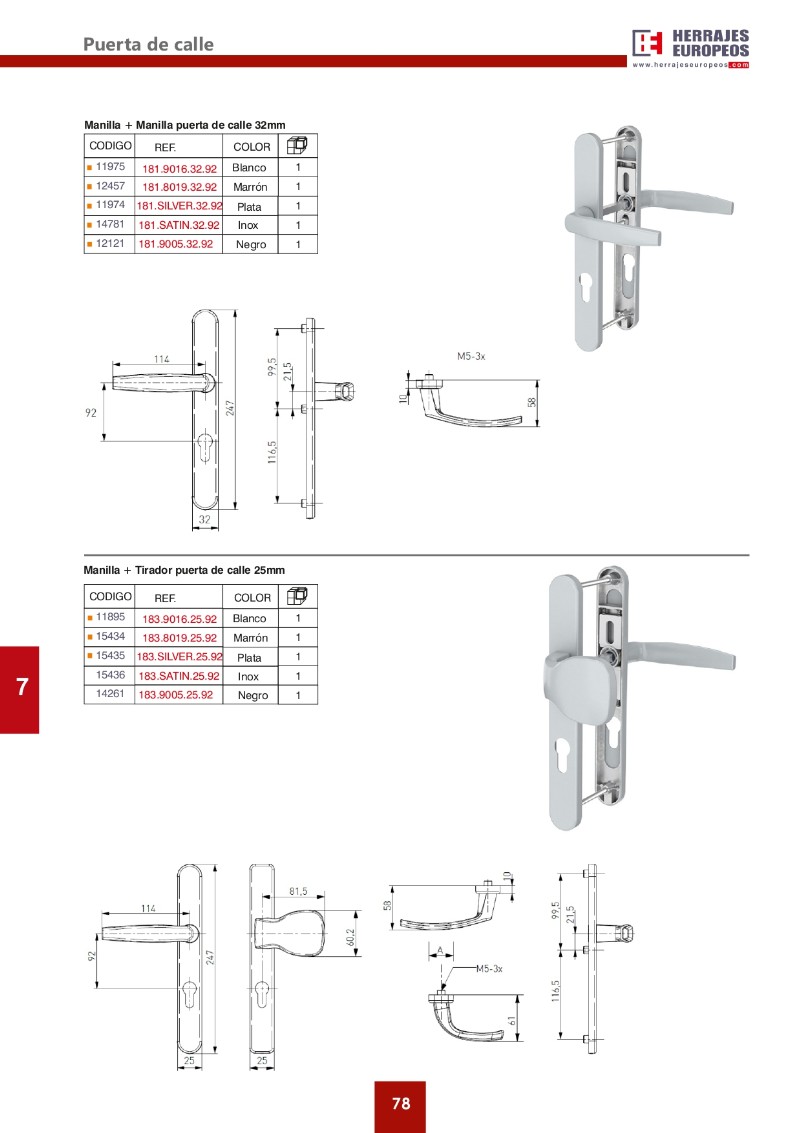 Puerta de calle

HERRAJES EUROPEOS
www.herrajeseuropeos.com

Manilla + Manilla puerta de calle 32mm

| CODIGO | REF. | COLOR | |
|---|---|---|---|
| 11975 | 181.9016.32.92 | Blanco | 1 |
| 12457 | 181.8019.32.92 | Marrón | 1 |
| 11974 | 181.SILVER.32.92 | Plata | 1 |
| 14781 | 181.SATIN.32.92 | Inox | 1 |
| 12121 | 181.9005.32.92 | Negro | 1 |

114
92
247
32
99,5
21,5
116,5
M5-3x
10
58

Manilla + Tirador puerta de calle 25mm

| CODIGO | REF. | COLOR | |
|---|---|---|---|
| 11895 | 183.9016.25.92 | Blanco | 1 |
| 15434 | 183.8019.25.92 | Marrón | 1 |
| 15435 | 183.SILVER.25.92 | Plata | 1 |
| 15436 | 183.SATIN.25.92 | Inox | 1 |
| 14261 | 183.9005.25.92 | Negro | 1 |

7

114
92
247
25
81,5
60,2
25
58
10
A
M5-3x
61
99,5
21,5
116,5

78